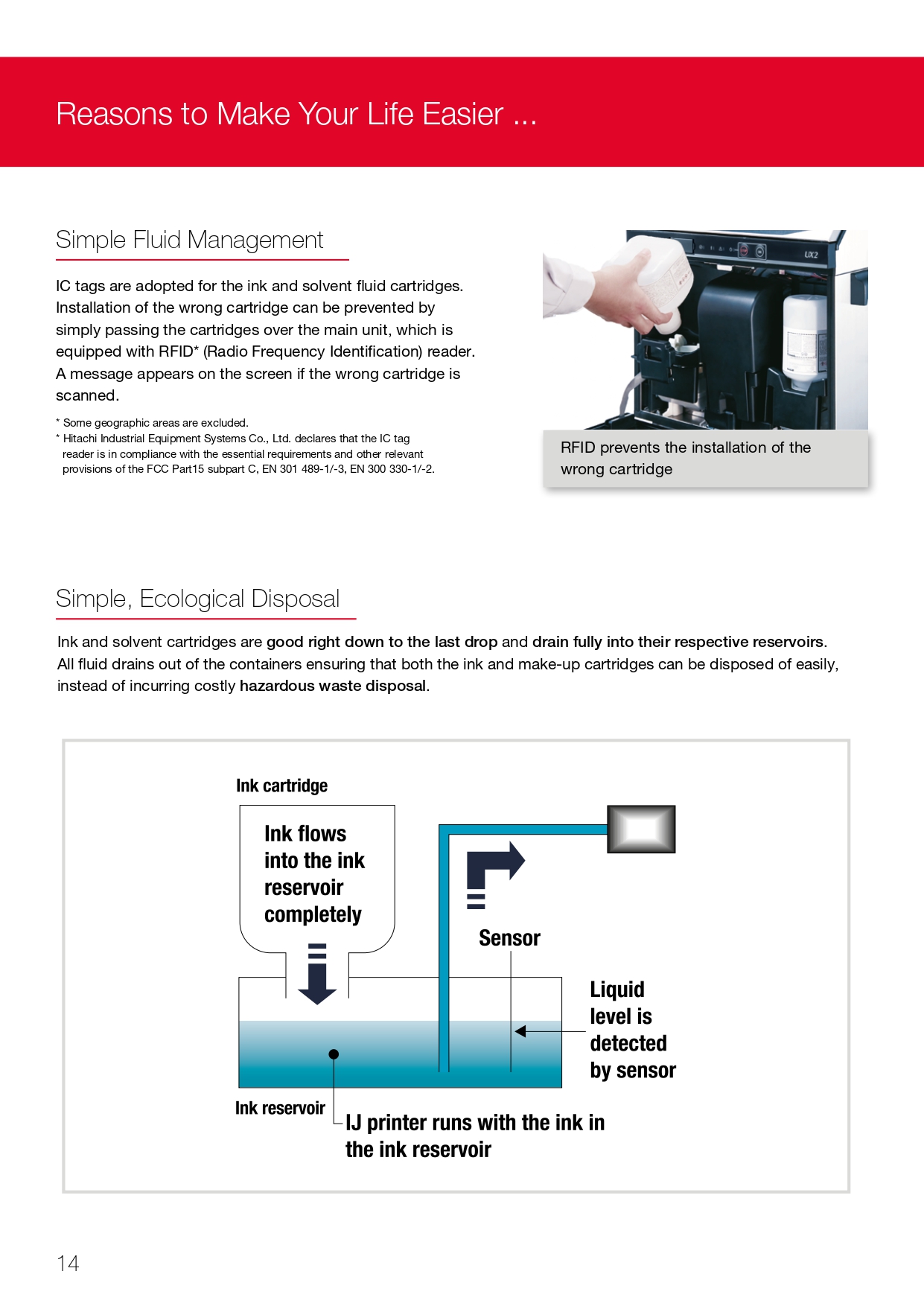 Reasons to Make Your Life Easier ...

Simple Fluid Management

IC tags are adopted for the ink and solvent fluid cartridges. Installation of the wrong cartridge can be prevented by simply passing the cartridges over the main unit, which is equipped with RFID* (Radio Frequency Identification) reader. A message appears on the screen if the wrong cartridge is scanned.

* Some geographic areas are excluded.
* Hitachi Industrial Equipment Systems Co., Ltd. declares that the IC tag reader is in compliance with the essential requirements and other relevant provisions of the FCC Part15 subpart C, EN 301 489-1/-3, EN 300 330-1/-2.

UX2

RFID prevents the installation of the wrong cartridge

Simple, Ecological Disposal

Ink and solvent cartridges are good right down to the last drop and drain fully into their respective reservoirs. All fluid drains out of the containers ensuring that both the ink and make-up cartridges can be disposed of easily, instead of incurring costly hazardous waste disposal.

Ink cartridge

Ink flows into the ink reservoir completely

Sensor

Liquid level is detected by sensor

Ink reservoir

IJ printer runs with the ink in the ink reservoir

14